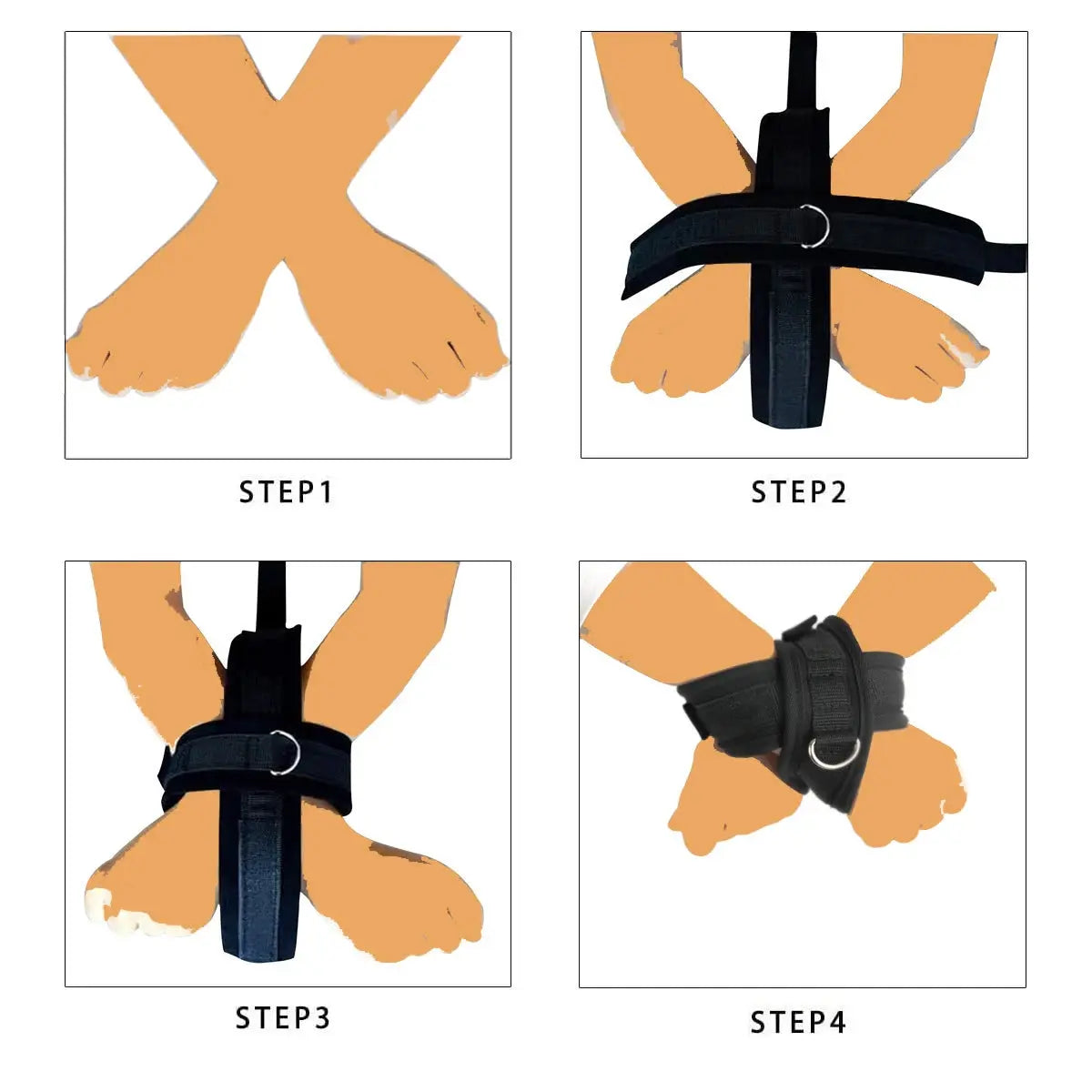 STEP1

STEP2

STEP3

STEP4